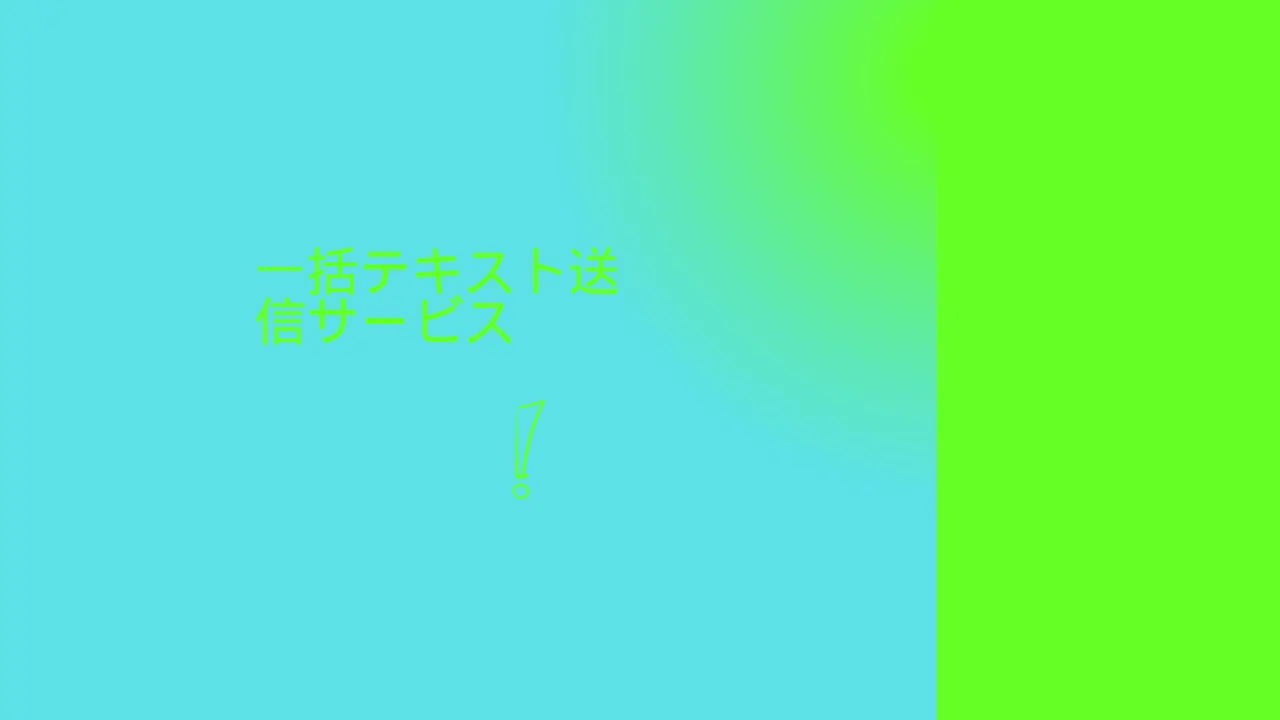 一括テキスト送信サービス

!